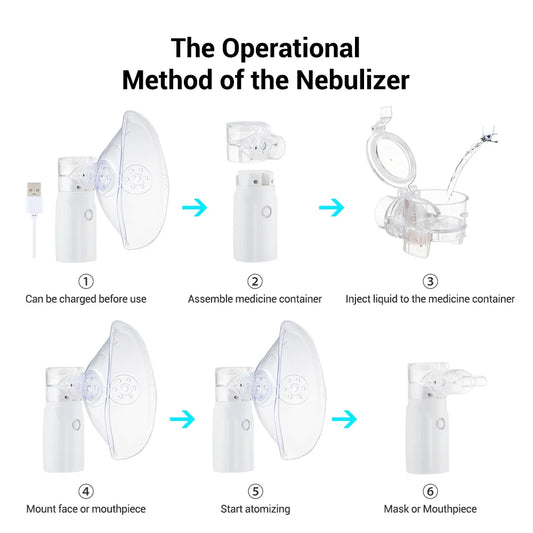 The Operational Method of the Nebulizer

①
Can be charged before use

②
Assemble medicine container

③
Inject liquid to the medicine container

④
Mount face or mouthpiece

⑤
Start atomizing

⑥
Mask or Mouthpiece