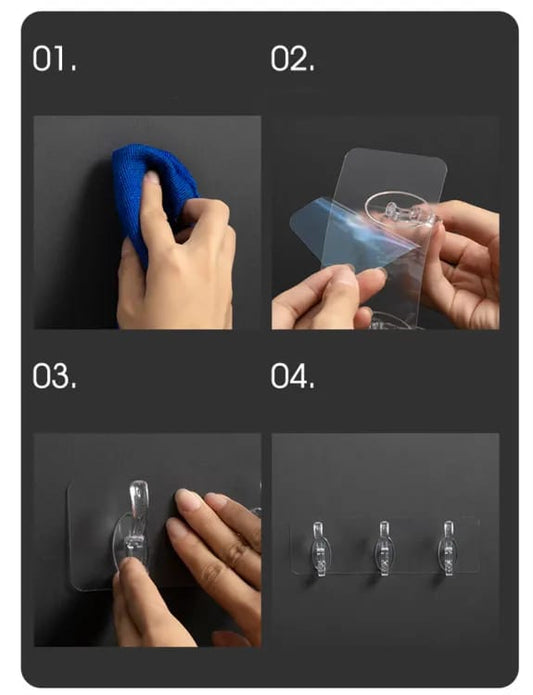 01.

02.

03.

04.