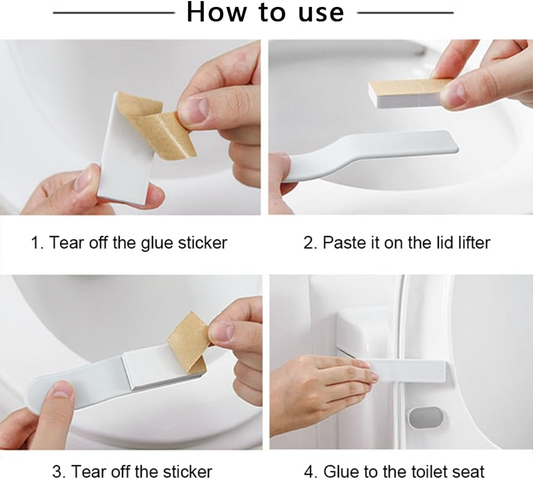 How to use

1. Tear off the glue sticker

2. Paste it on the lid lifter

3. Tear off the sticker

4. Glue to the toilet seat