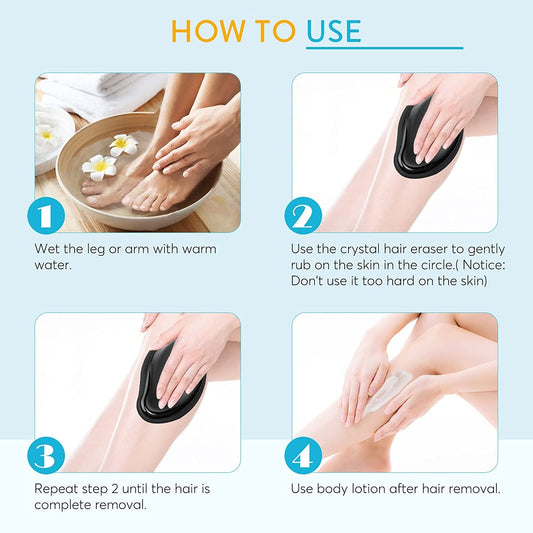 HOW TO USE

1

Wet the leg or arm with warm water.

2

Use the crystal hair eraser to gently rub on the skin in the circle.( Notice: Don't use it too hard on the skin)

3

Repeat step 2 until the hair is complete removal.

4

Use body lotion after hair removal.