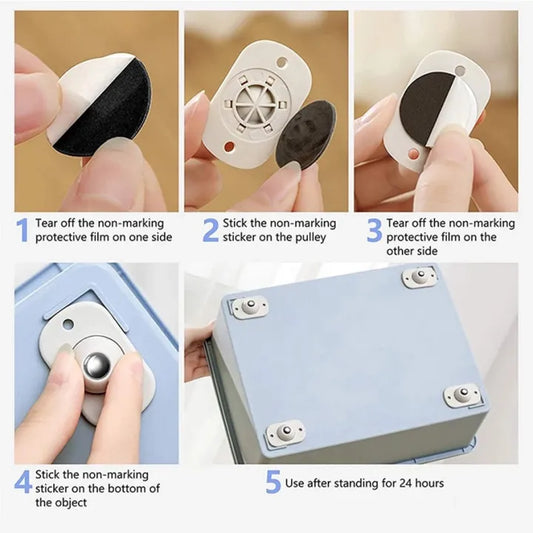 1 Tear off the non-marking protective film on one side

2 Stick the non-marking sticker on the pulley

3 Tear off the non-marking protective film on the other side

4 Stick the non-marking sticker on the bottom of the object

5 Use after standing for 24 hours