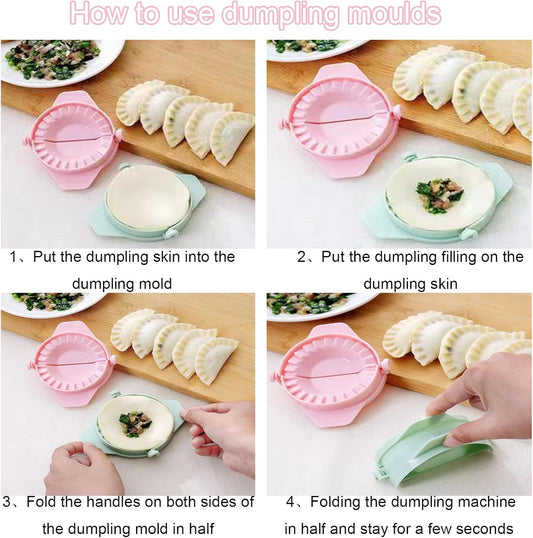 How to use dumpling moulds

1、Put the dumpling skin into the dumpling mold

2、Put the dumpling filling on the dumpling skin

3、Fold the handles on both sides of the dumpling mold in half

4、Folding the dumpling machine in half and stay for a few seconds