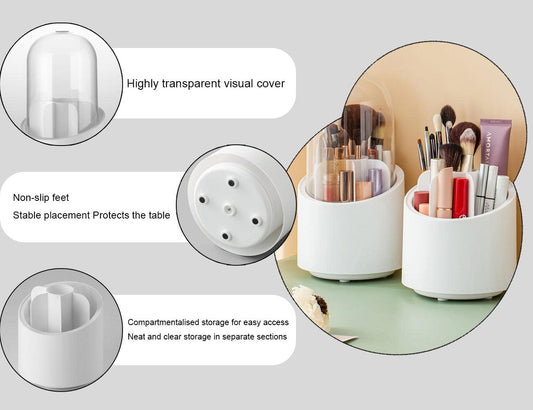 Highly transparent visual cover

Non-slip feet
Stable placement Protects the table

Compartmentalised storage for easy access
Neat and clear storage in separate sections

AMORTA